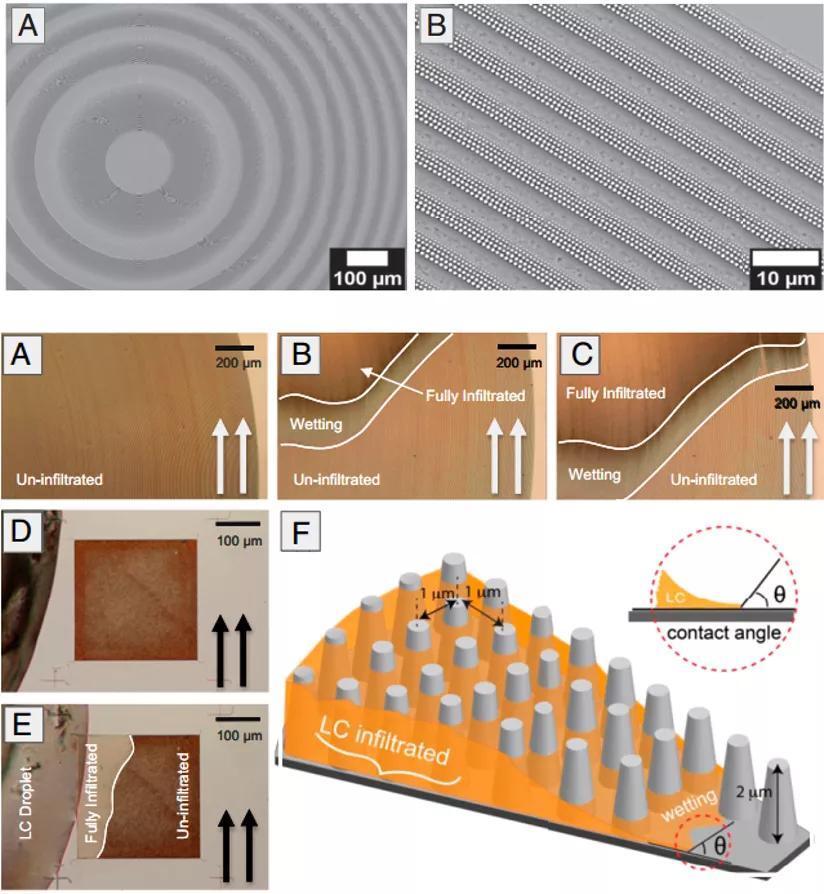 A
100 μm
B
10 μm

A
200 μm
Un-infiltrated

B
200 μm
Fully Infiltrated
Wetting
Un-infiltrated

C
Fully Infiltrated
200 μm
Wetting
Un-infiltrated

D
100 μm

E
100 μm
LC Droplet
Fully Infiltrated
Un-infiltrated

F
1 μm
1 μm
LC
θ
contact angle
LC infiltrated
wetting
2 μm
θ