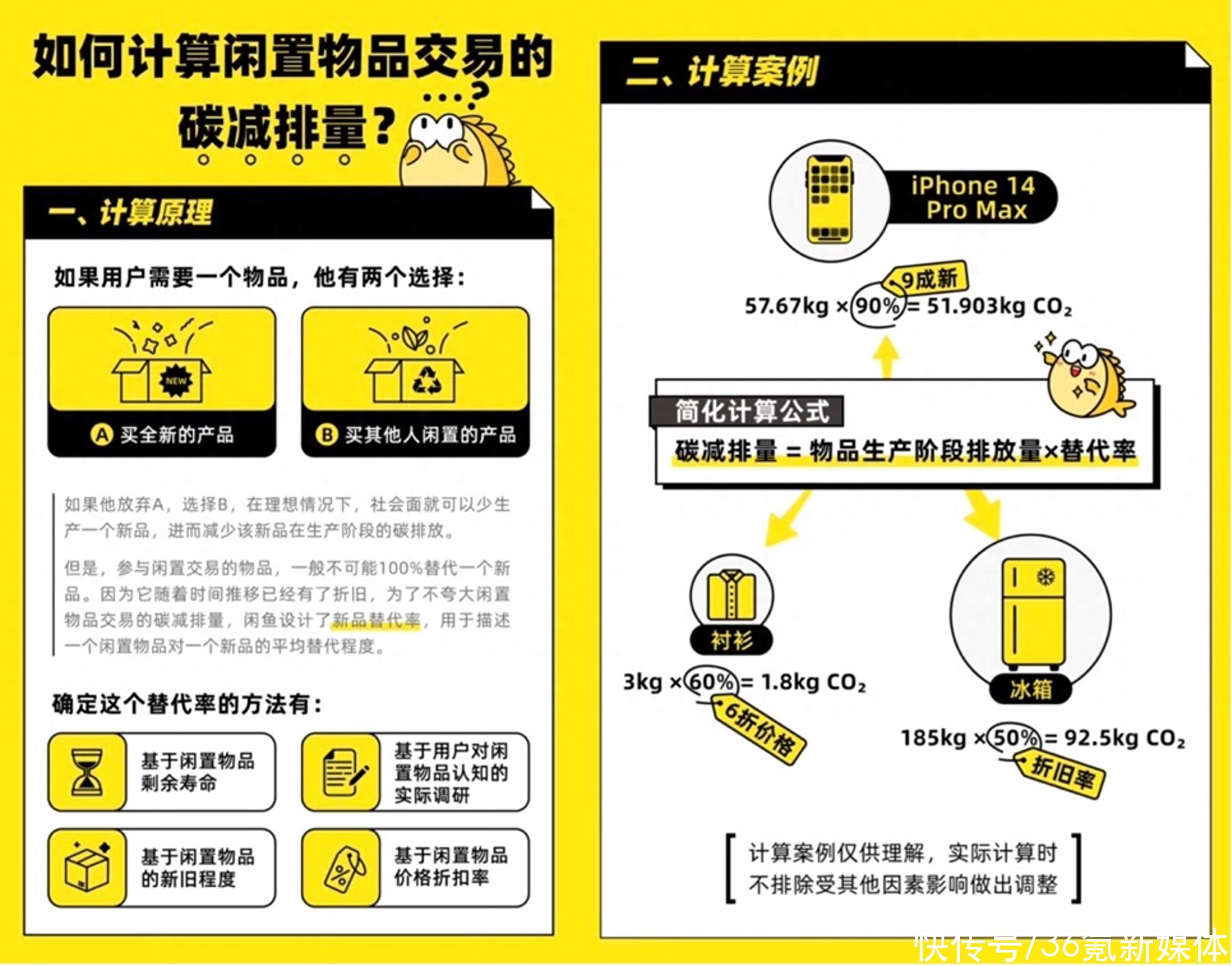 如何计算闲置物品交易的碳减排量？

一、计算原理

如果用户需要一个物品，他有两个选择：

NEW

A 买全新的产品

B 买其他人闲置的产品

如果他放弃A，选择B，在理想情况下，社会面就可以少生产一个新品，进而减少该新品在生产阶段的碳排放。

但是，参与闲置交易的物品，一般不可能100%替代一个新品。因为它随着时间推移已经有了折旧，为了不夸大闲置物品交易的碳减排量，闲鱼设计了新品替代率，用于描述一个闲置物品对一个新品的平均替代程度。

确定这个替代率的方法有：

基于闲置物品剩余寿命

基于用户对闲置物品认知的实际调研

基于闲置物品的新旧程度

基于闲置物品价格折扣率

二、计算案例

iPhone 14 Pro Max

9成新

57.67kg × 90% = 51.903kg $CO_2$

简化计算公式

碳减排量 = 物品生产阶段排放量×替代率

衬衫

3kg × 60% = 1.8kg $CO_2$

6折价格

冰箱

185kg × 50% = 92.5kg $CO_2$

折旧率

计算案例仅供理解，实际计算时不排除受其他因素影响做出调整

快传号/36氪新媒体